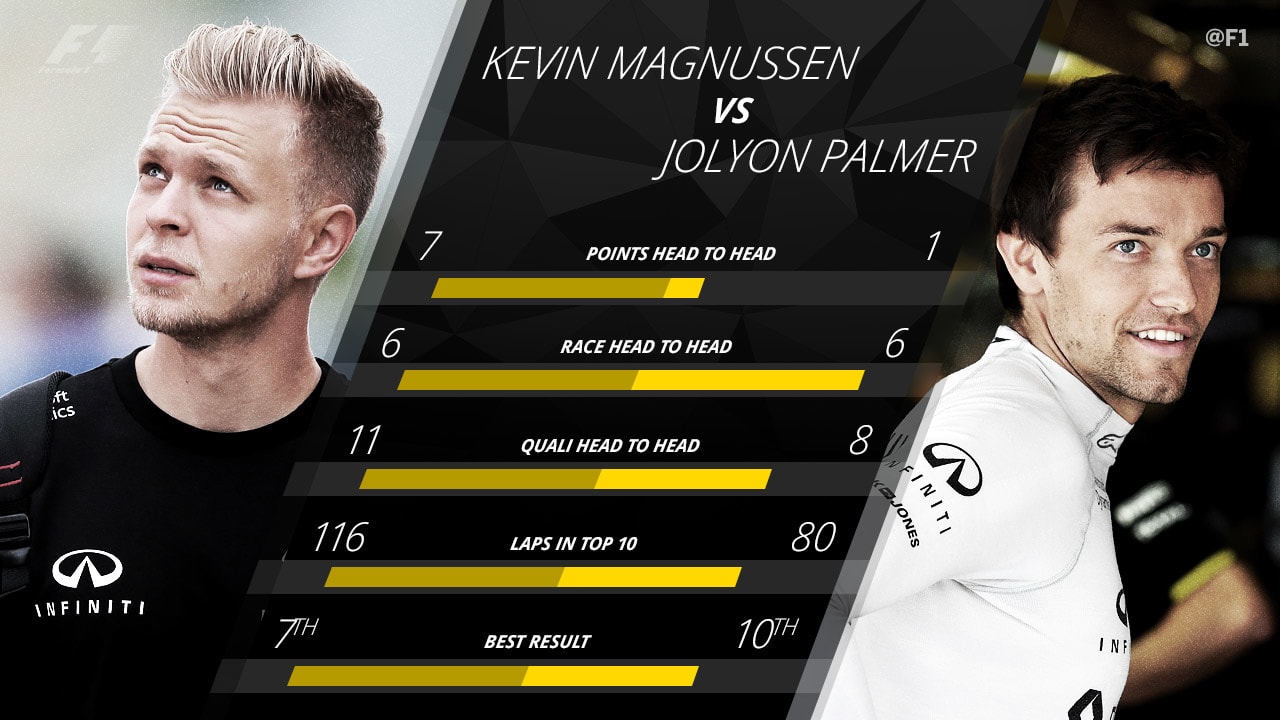 @F1

KEVIN MAGNUSSEN
VS
JOLYON PALMER

7 POINTS HEAD TO HEAD 1

6 RACE HEAD TO HEAD 6

11 QUALI HEAD TO HEAD 8

116 LAPS IN TOP 10 80

7TH BEST RESULT 10TH

INFINITI

INFINITI
JONES