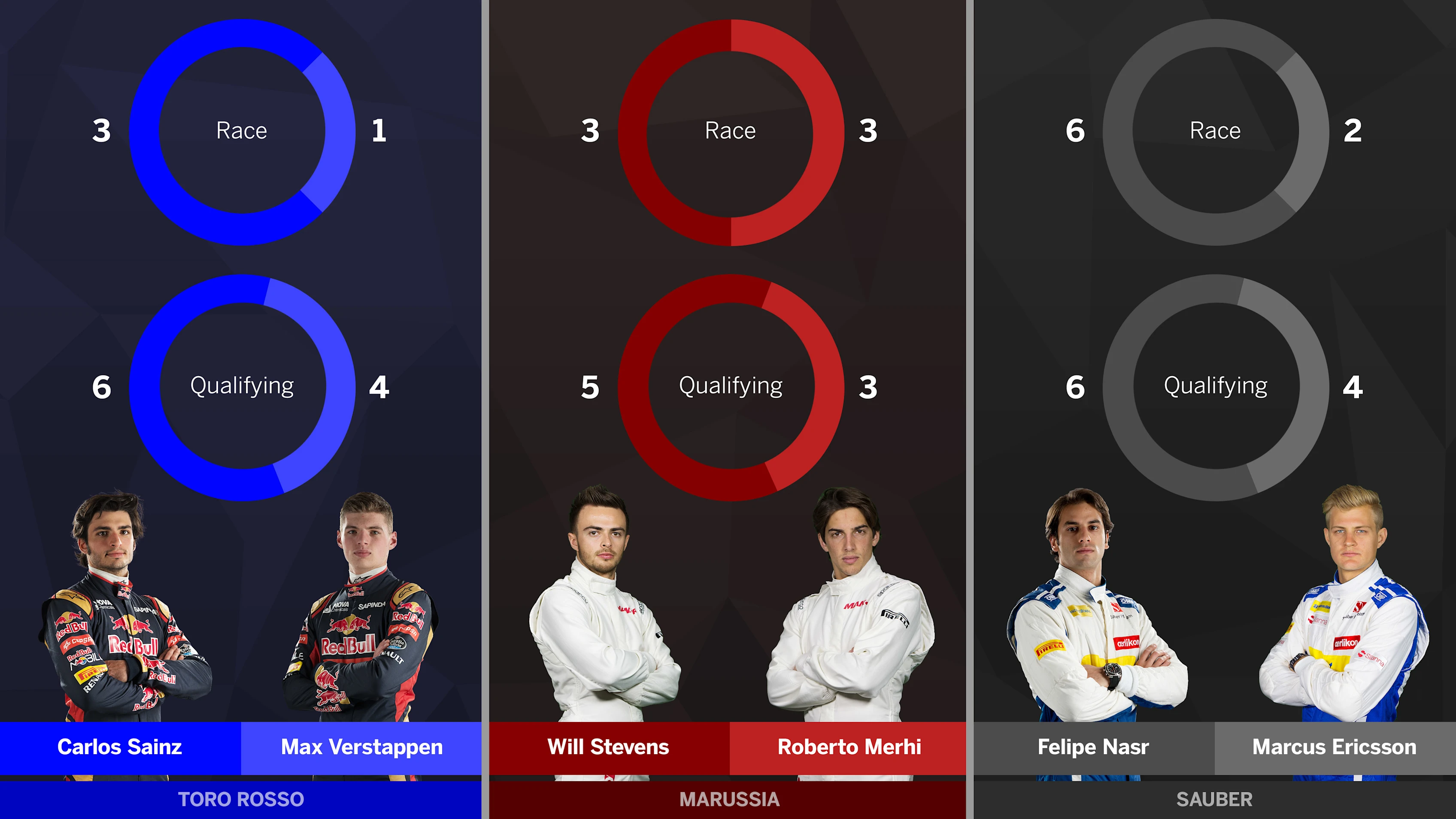 3 Race 1

6 Qualifying 4

Carlos Sainz
Max Verstappen

TORO ROSSO

3 Race 3

5 Qualifying 3

Will Stevens
Roberto Merhi

MARUSSIA

6 Race 2

6 Qualifying 4

Felipe Nasr
Marcus Ericsson

SAUBER