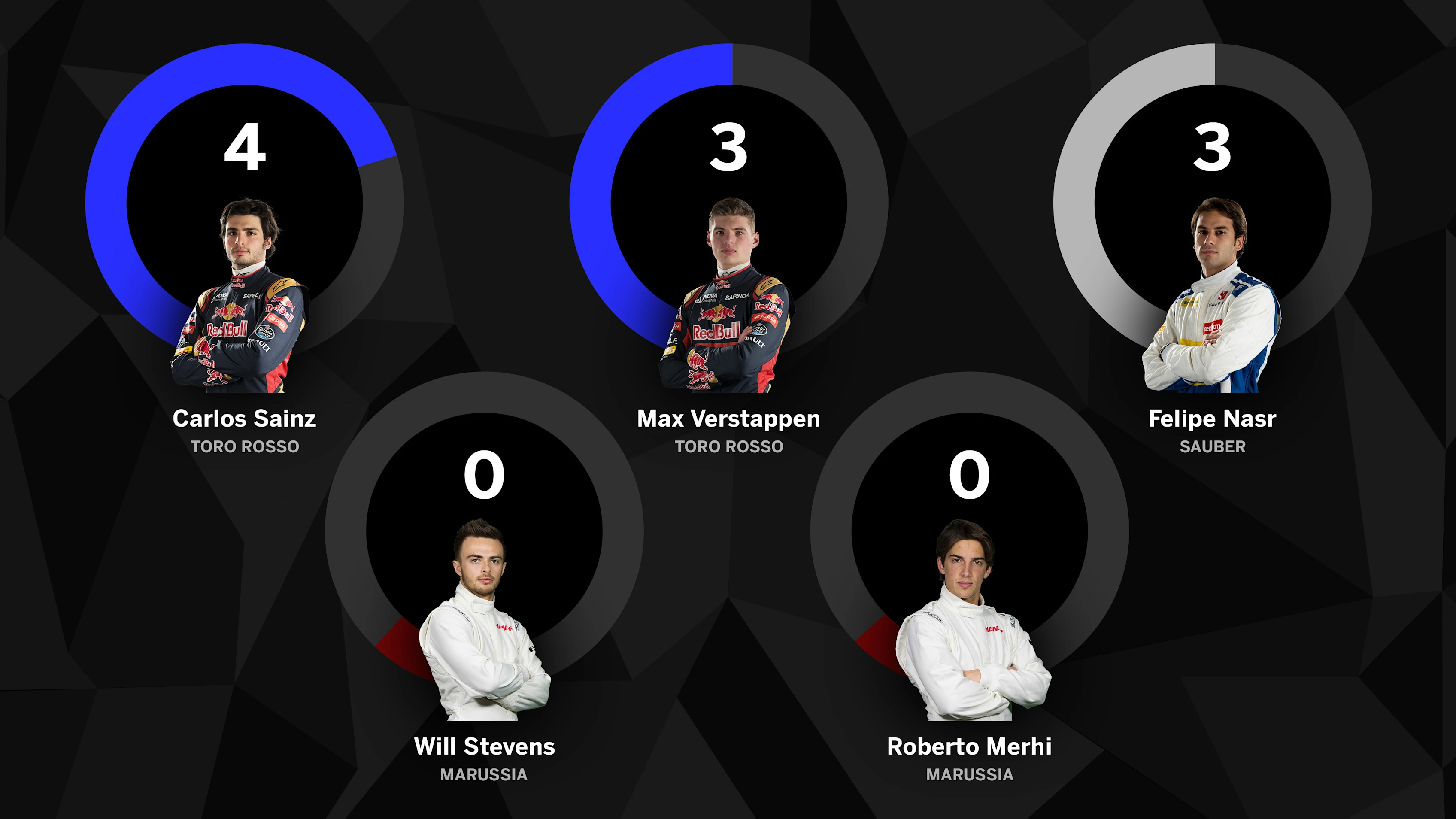 4

Carlos Sainz
TORO ROSSO

3

Max Verstappen
TORO ROSSO

3

Felipe Nasr
SAUBER

0

Will Stevens
MARUSSIA

0

Roberto Merhi
MARUSSIA